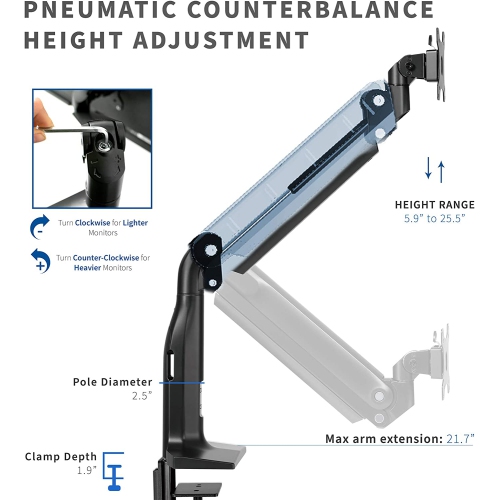 PNEUMATIC COUNTERBALANCE HEIGHT ADJUSTMENT

Turn Clockwise for Lighter Monitors

Turn Counter-Clockwise for Heavier Monitors

HEIGHT RANGE
5.9" to 25.5"

Pole Diameter
2.5"

Max arm extension: 21.7"

Clamp Depth
1.9"