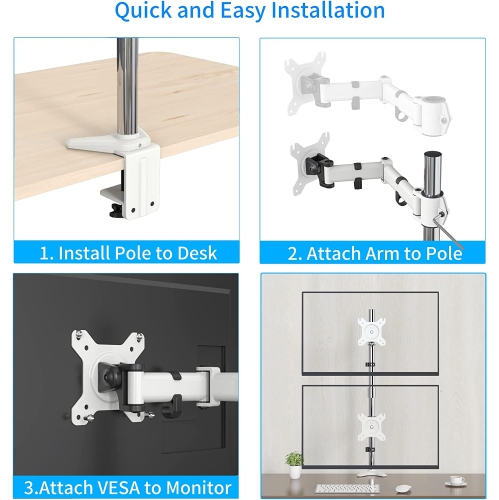 Quick and Easy Installation

1. Install Pole to Desk

2. Attach Arm to Pole

3.Attach VESA to Monitor