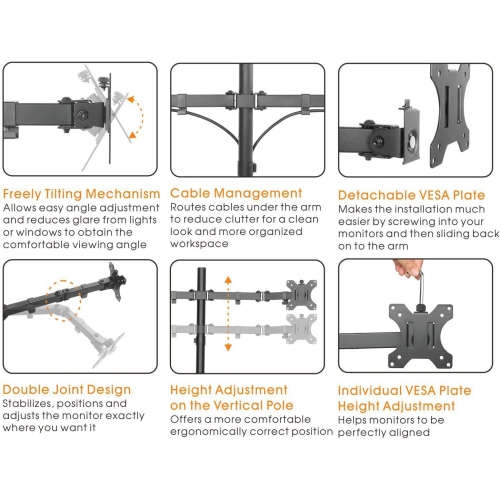 Freely Tilting Mechanism
Allows easy angle adjustment and reduces glare from lights or windows to obtain the comfortable viewing angle

Cable Management
Routes cables under the arm to reduce clutter for a clean look and more organized workspace

Detachable VESA Plate
Makes the installation much easier by screwing into your monitors and then sliding back on to the arm

Double Joint Design
Stabilizes, positions and adjusts the monitor exactly where you want it

Height Adjustment on the Vertical Pole
Offers a more comfortable ergonomically correct position

Individual VESA Plate Height Adjustment
Helps monitors to be perfectly aligned