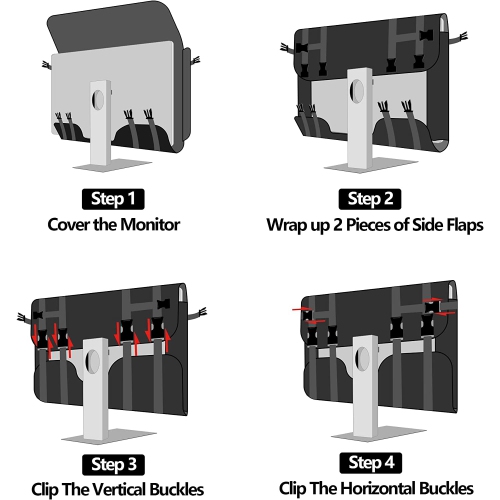 Step 1
Cover the Monitor

Step 2
Wrap up 2 Pieces of Side Flaps

Step 3
Clip The Vertical Buckles

Step 4
Clip The Horizontal Buckles