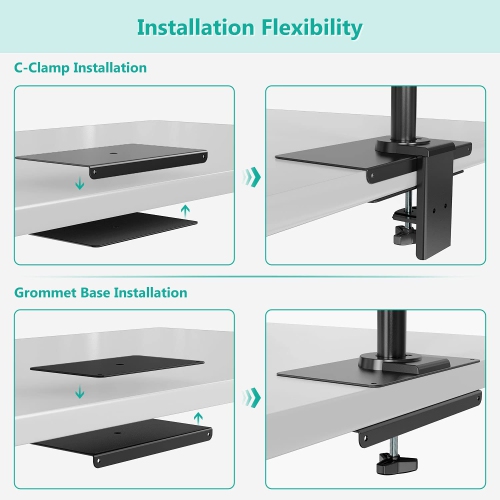 Installation Flexibility

C-Clamp Installation

Grommet Base Installation