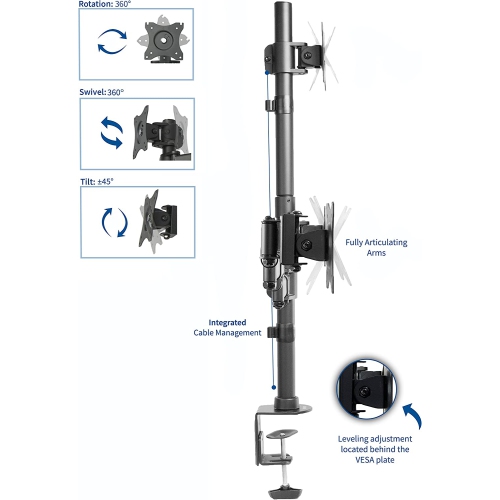 Rotation: 360°

Swivel: 360°

Tilt: ±45°

Fully Articulating Arms

Integrated Cable Management

Leveling adjustment located behind the VESA plate