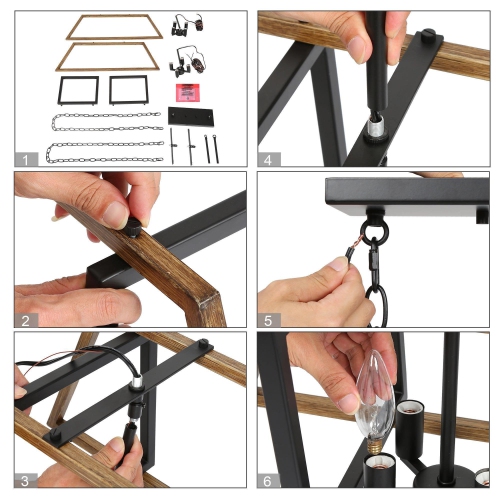 1

4

2

5

3

6