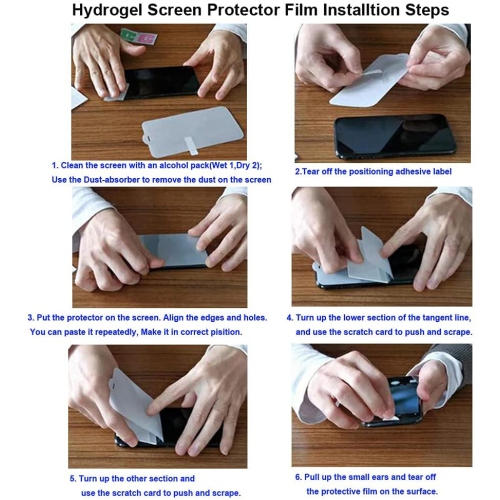 Hydrogel Screen Protector Film Installtion Steps

1. Clean the screen with an alcohol pack(Wet 1,Dry 2);
Use the Dust-absorber to remove the dust on the screen

2.Tear off the positioning adhesive label

3. Put the protector on the screen. Align the edges and holes.
You can paste it repeatedly, Make it in correct pisition.

4. Turn up the lower section of the tangent line,
and use the scratch card to push and scrape.

5. Turn up the other section and
use the scratch card to push and scrape.

6. Pull up the small ears and tear off
the protective film on the surface.