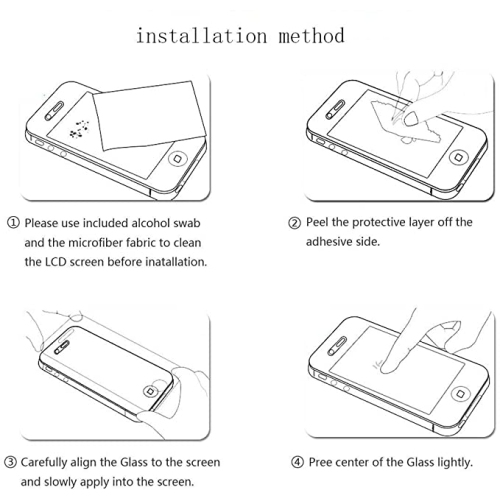 installation method

① Please use included alcohol swab and the microfiber fabric to clean the LCD screen before inatallation.

② Peel the protective layer off the adhesive side.

③ Carefully align the Glass to the screen and slowly apply into the screen.

④ Pree center of the Glass lightly.