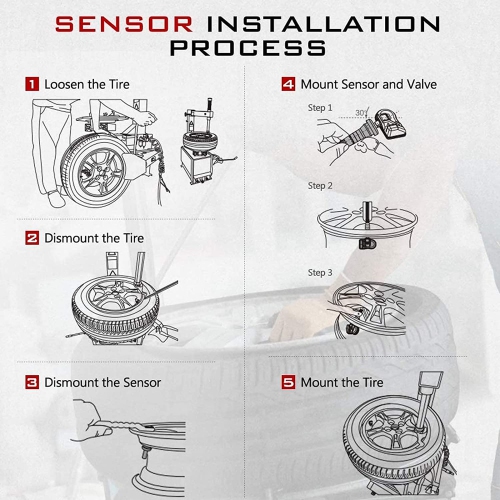 SENSOR INSTALLATION PROCESS

1 Loosen the Tire

2 Dismount the Tire

3 Dismount the Sensor

4 Mount Sensor and Valve

Step 1

30°

Step 2

Step 3

5 Mount the Tire