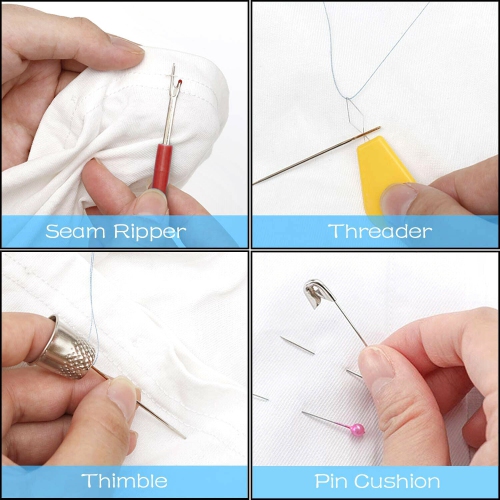 Seam Ripper

Threader

Thimble

Pin Cushion