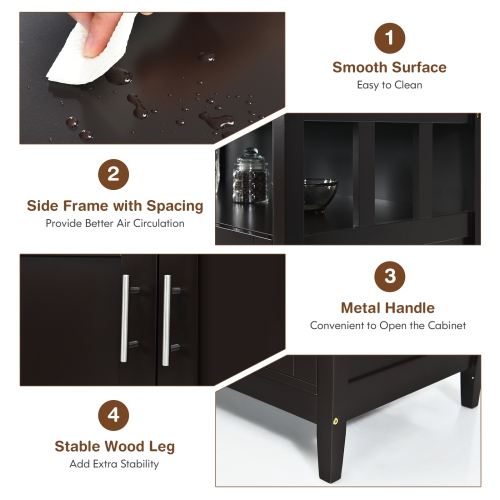 1
Smooth Surface
Easy to Clean

2
Side Frame with Spacing
Provide Better Air Circulation

3
Metal Handle
Convenient to Open the Cabinet

4
Stable Wood Leg
Add Extra Stability