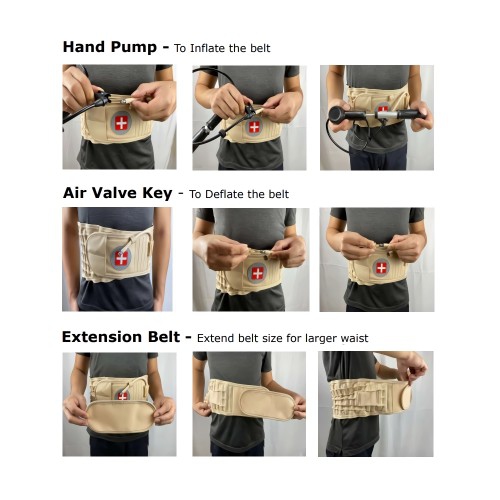 Hand Pump - To Inflate the belt

Air Valve Key - To Deflate the belt

Extension Belt - Extend belt size for larger waist