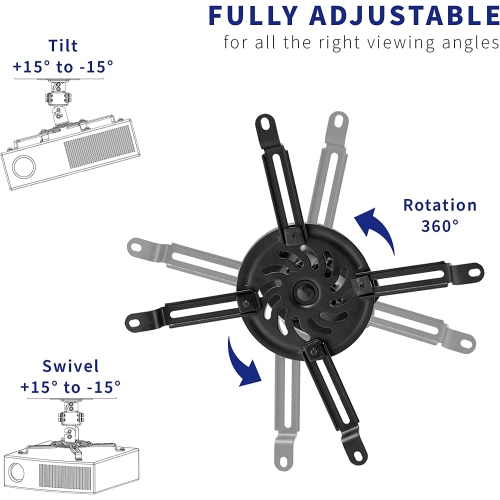 FULLY ADJUSTABLE
for all the right viewing angles

Tilt
+15° to -15°

Rotation
360°

Swivel
+15° to -15°