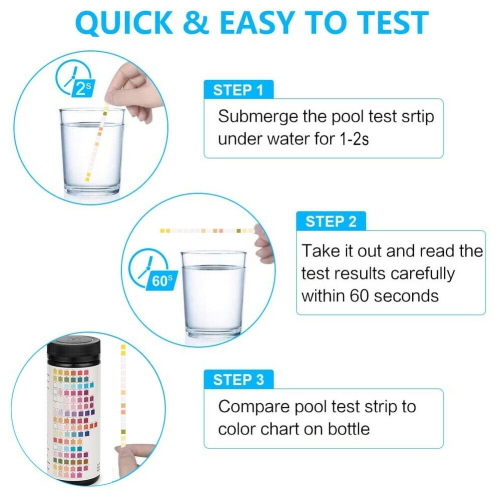 QUICK & EASY TO TEST

2s

STEP 1

Submerge the pool test srtip under water for 1-2s

60s

STEP 2

Take it out and read the test results carefully within 60 seconds

STEP 3

Compare pool test strip to color chart on bottle