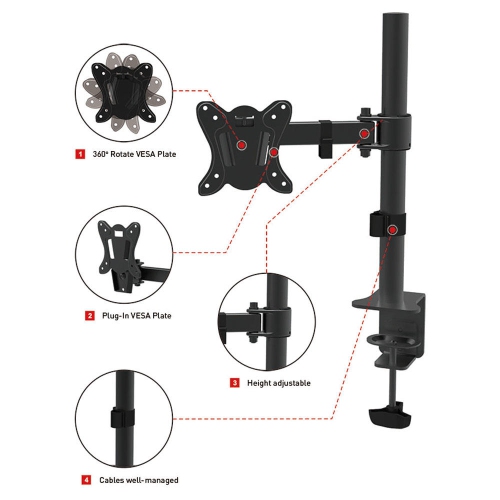 1 360° Rotate VESA Plate

2 Plug-In VESA Plate

3 Height adjustable

4 Cables well-managed