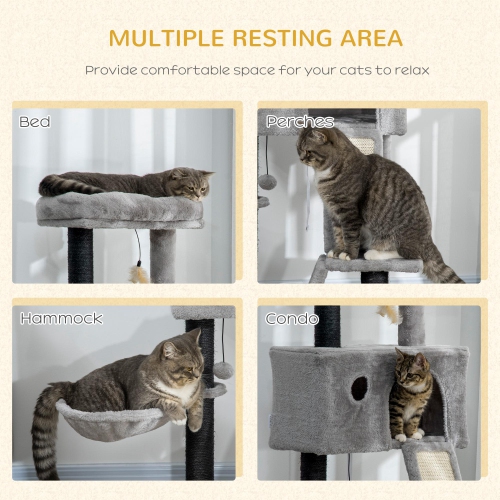 MULTIPLE RESTING AREA

Provide comfortable space for your cats to relax

Bed

Perches

Hammock

Condo