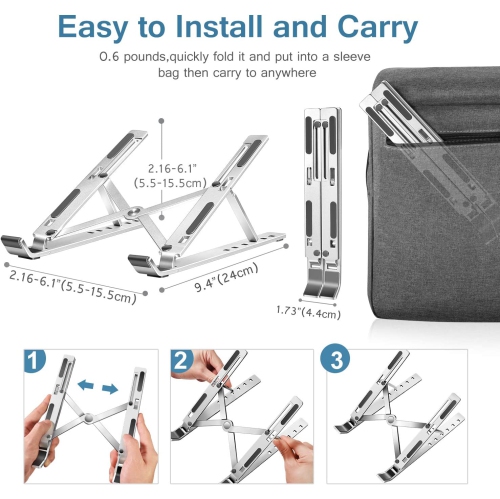 Easy to Install and Carry

0.6 pounds,quickly fold it and put into a sleeve bag then carry to anywhere

2.16-6.1"
(5.5-15.5cm)

2.16-6.1"(5.5-15.5cm)

9.4"(24cm)

1.73"(4.4cm)

1

2

3