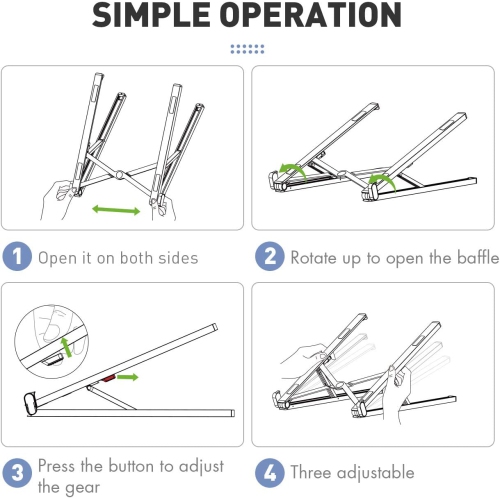 SIMPLE OPERATION

1 Open it on both sides

2 Rotate up to open the baffle

3 Press the button to adjust the gear

4 Three adjustable