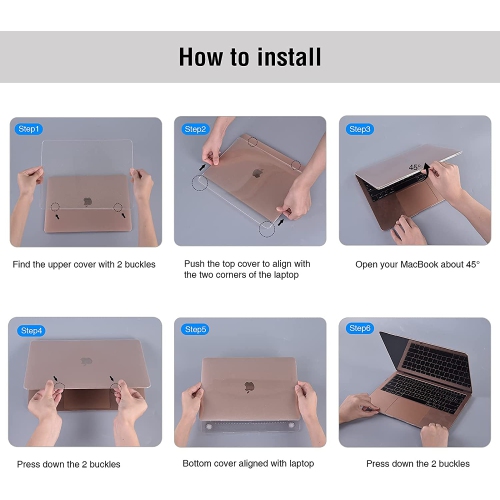 How to install

Step1

Find the upper cover with 2 buckles

Step2

Push the top cover to align with the two corners of the laptop

Step3

45°

Open your MacBook about 45°

Step4

Press down the 2 buckles

Step5

Bottom cover aligned with laptop

Step6

Press down the 2 buckles