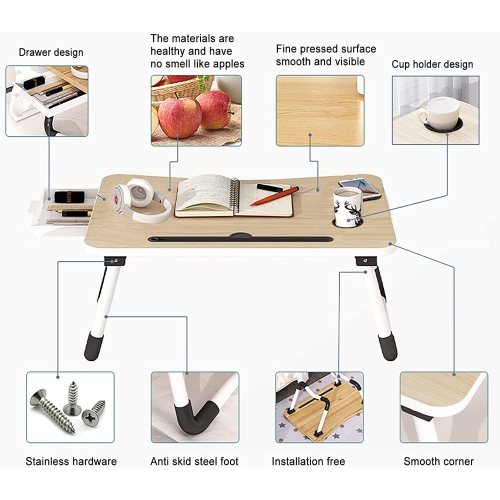 Drawer design

The materials are healthy and have no smell like apples

Fine pressed surface smooth and visible

Cup holder design

Stainless hardware

Anti skid steel foot

Installation free

Smooth corner