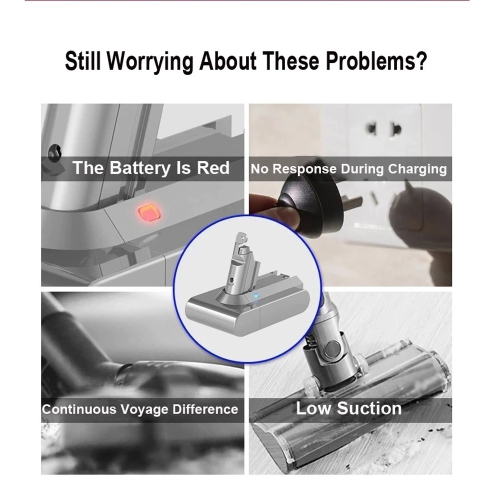 Still Worrying About These Problems?

The Battery Is Red

No Response During Charging

Continuous Voyage Difference

Low Suction