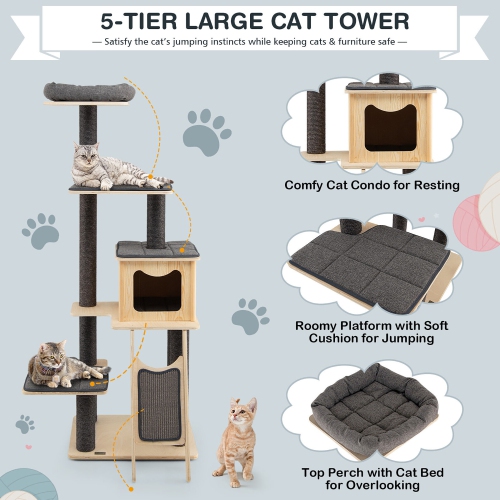 5-TIER LARGE CAT TOWER

— Satisfy the cat's jumping instincts while keeping cats & furniture safe —

Comfy Cat Condo for Resting

Roomy Platform with Soft Cushion for Jumping

Top Perch with Cat Bed for Overlooking