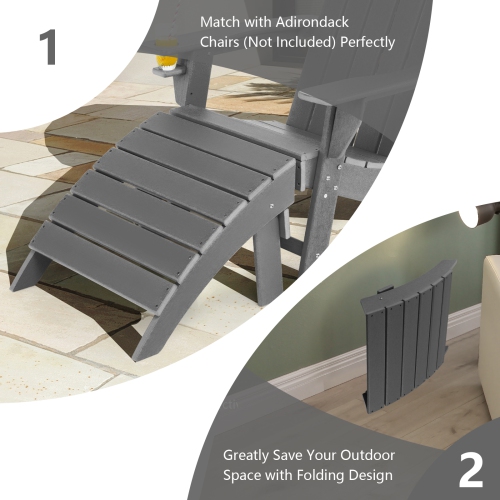 1

Match with Adirondack Chairs (Not Included) Perfectly

Greatly Save Your Outdoor Space with Folding Design

2