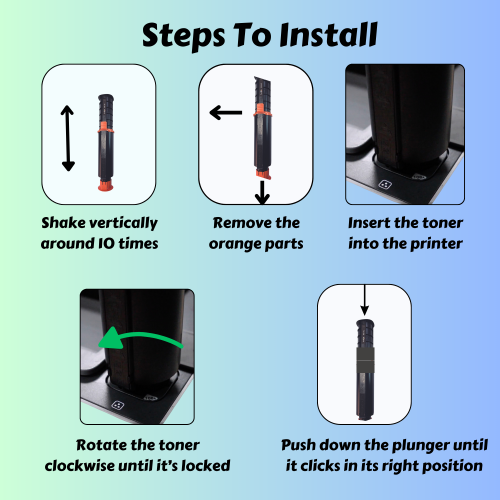 Steps To Install

Shake vertically around 10 times

Remove the orange parts

Insert the toner into the printer

Rotate the toner clockwise until it's locked

Push down the plunger until it clicks in its right position