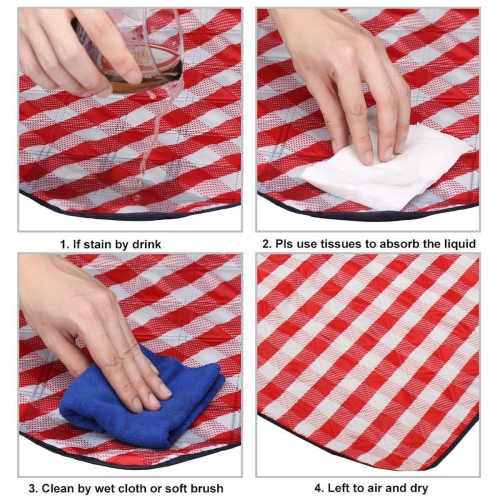 1. If stain by drink

2. Pls use tissues to absorb the liquid

3. Clean by wet cloth or soft brush

4. Left to air and dry