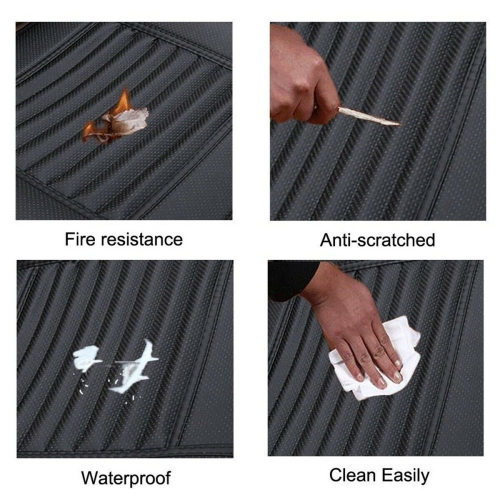 Fire resistance

Anti-scratched

Waterproof

Clean Easily