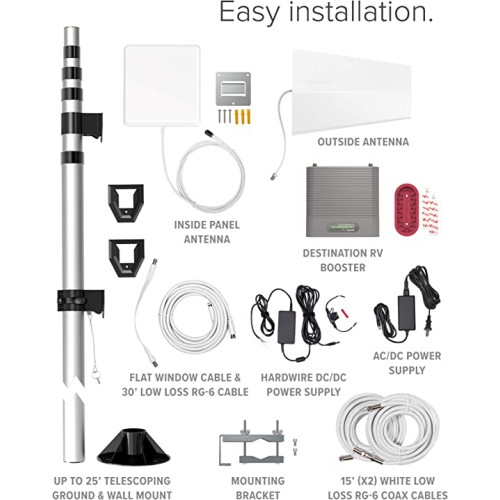 Easy installation.

OUTSIDE ANTENNA

INSIDE PANEL ANTENNA

DESTINATION RV BOOSTER

FLAT WINDOW CABLE & 30' LOW LOSS RG-6 CABLE

HARDWIRE DC/DC POWER SUPPLY

AC/DC POWER SUPPLY

UP TO 25' TELESCOPING GROUND & WALL MOUNT

MOUNTING BRACKET

15' (X2) WHITE LOW LOSS RG-6 COAX CABLES