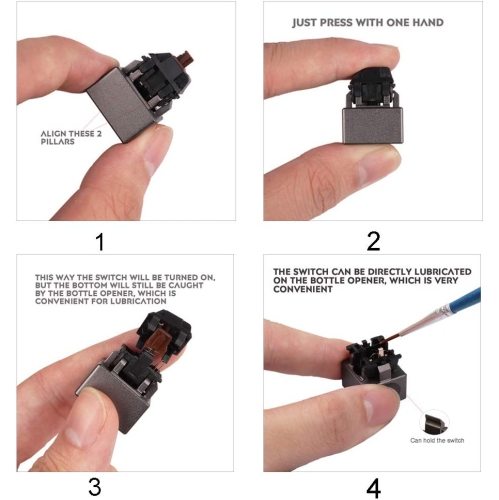 ALIGN THESE 2 PILLARS

1

JUST PRESS WITH ONE HAND

2

THIS WAY THE SWITCH WILL BE TURNED ON, BUT THE BOTTOM WILL STILL BE CAUGHT BY THE BOTTLE OPENER, WHICH IS CONVENIENT FOR LUBRICATION

3

THE SWITCH CAN BE DIRECTLY LUBRICATED ON THE BOTTLE OPENER, WHICH IS VERY CONVENIENT

Can hold the switch

4