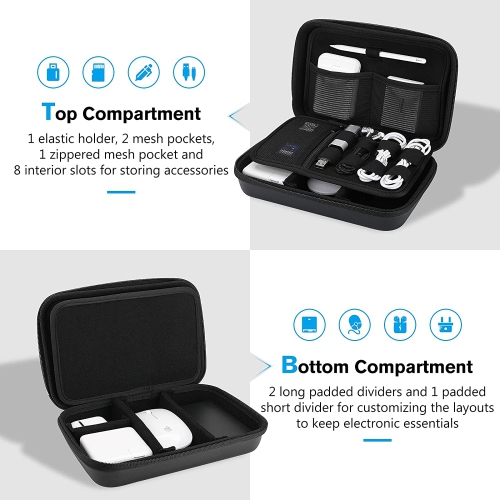 Top Compartment

1 elastic holder, 2 mesh pockets, 1 zippered mesh pocket and 8 interior slots for storing accessories

Bottom Compartment

2 long padded dividers and 1 padded short divider for customizing the layouts to keep electronic essentials