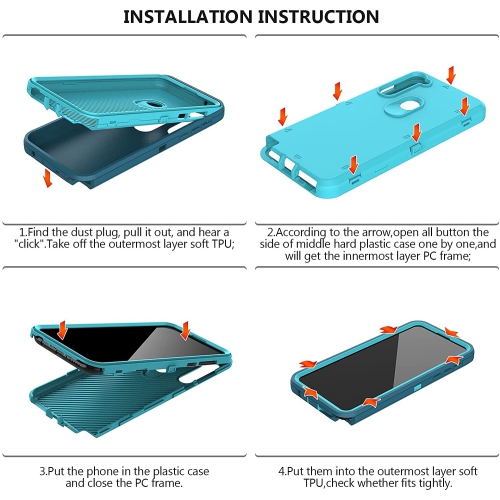 INSTALLATION INSTRUCTION

1.Find the dust plug, pull it out, and hear a "click".Take off the outermost layer soft TPU;

2.According to the arrow,open all button the side of middle hard plastic case one by one,and will get the innermost layer PC frame;

3.Put the phone in the plastic case and close the PC frame.

4.Put them into the outermost layer soft TPU,check whether fits tightly.