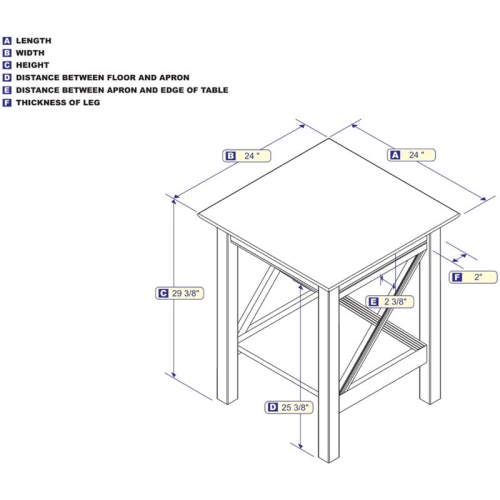 A LENGTH
B WIDTH
C HEIGHT
D DISTANCE BETWEEN FLOOR AND APRON
E DISTANCE BETWEEN APRON AND EDGE OF TABLE
F THICKNESS OF LEG

B 24 "

A 24 "

C 29 3/8"

F 2"

E 2 3/8"

D 25 3/8"