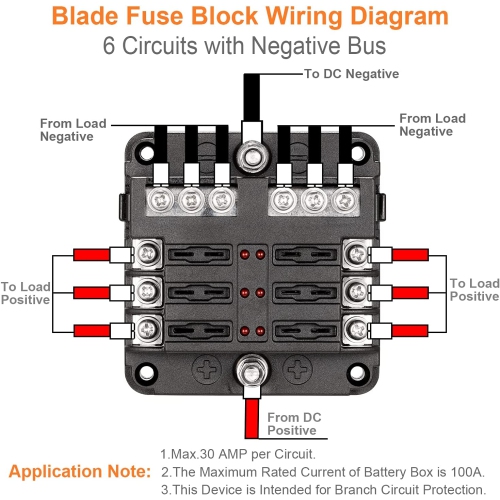 Blade Fuse Block Wiring Diagram
6 Circuits with Negative Bus

To DC Negative

From Load Negative

From Load Negative

To Load Positive

To Load Positive

From DC Positive

Application Note:
1.Max.30 AMP per Circuit.
2.The Maximum Rated Current of Battery Box is 100A.
3.This Device is Intended for Branch Circuit Protection.