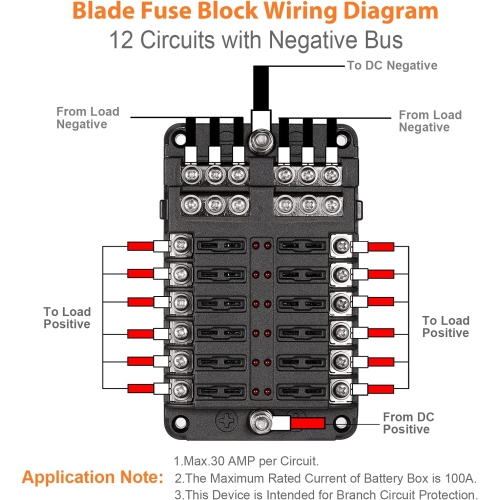 Blade Fuse Block Wiring Diagram
12 Circuits with Negative Bus

To DC Negative

From Load Negative

From Load Negative

To Load Positive

To Load Positive

From DC Positive

Application Note:
1.Max.30 AMP per Circuit.
2.The Maximum Rated Current of Battery Box is 100A.
3.This Device is Intended for Branch Circuit Protection.