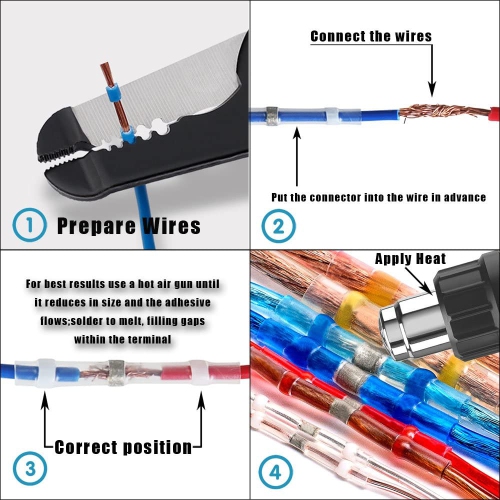 1 Prepare Wires

Connect the wires

Put the connector into the wire in advance

2

For best results use a hot air gun until it reduces in size and the adhesive flows;solder to melt, filling gaps within the terminal

Correct position

3

Apply Heat

4