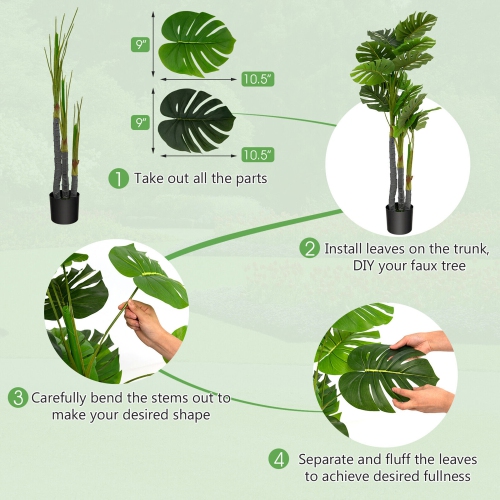 9"

10.5"

9"

10.5"

1 Take out all the parts

2 Install leaves on the trunk, DIY your faux tree

3 Carefully bend the stems out to make your desired shape

4 Separate and fluff the leaves to achieve desired fullness