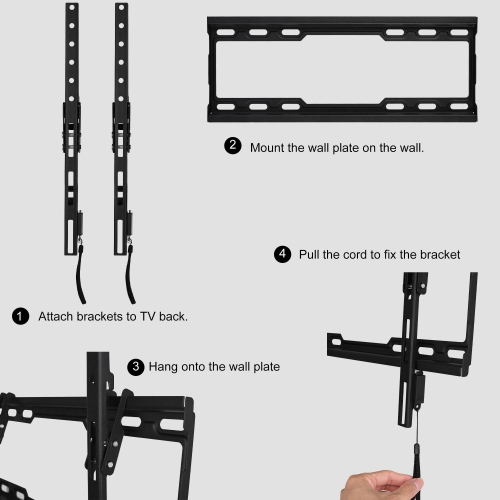 2 Mount the wall plate on the wall.

4 Pull the cord to fix the bracket

1 Attach brackets to TV back.

3 Hang onto the wall plate