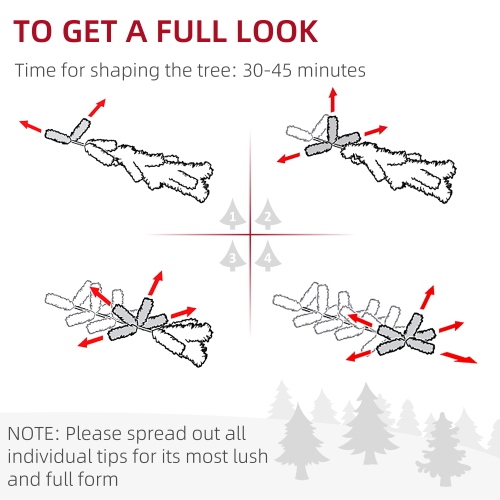 TO GET A FULL LOOK

Time for shaping the tree: 30-45 minutes

1 2

3 4

NOTE: Please spread out all individual tips for its most lush and full form