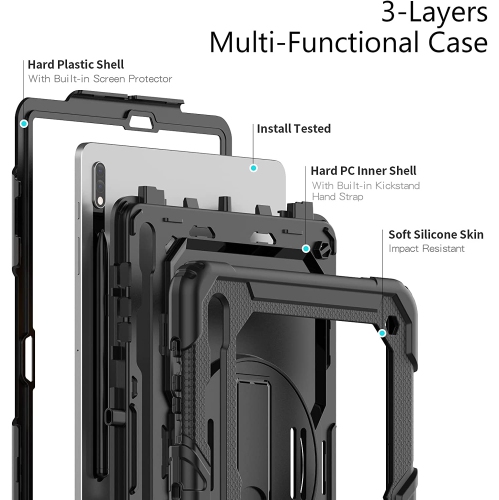 3-Layers
Multi-Functional Case

Hard Plastic Shell
With Built-in Screen Protector

Install Tested

Hard PC Inner Shell
With Built-in Kickstand
Hand Strap

Soft Silicone Skin
Impact Resistant