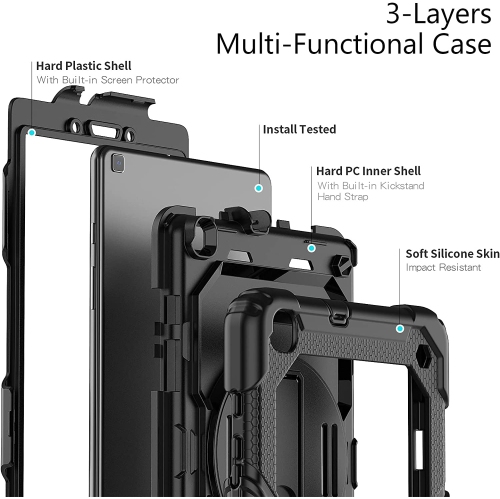 3-Layers
Multi-Functional Case

Hard Plastic Shell
With Built-in Screen Protector

Install Tested

Hard PC Inner Shell
With Built-in Kickstand
Hand Strap

Soft Silicone Skin
Impact Resistant