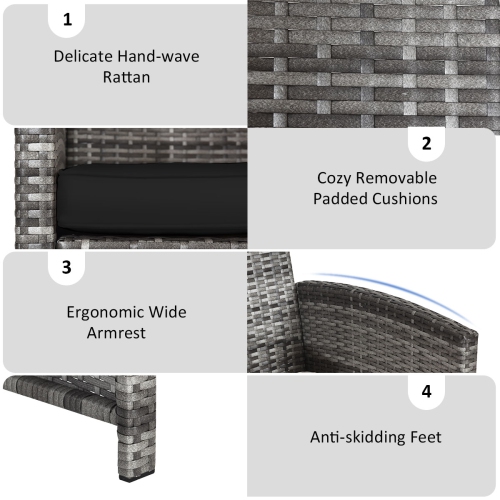 1

Delicate Hand-wave Rattan

2

Cozy Removable Padded Cushions

3

Ergonomic Wide Armrest

4

Anti-skidding Feet