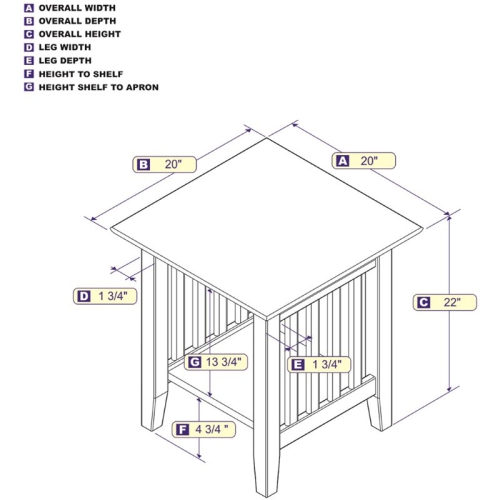 A OVERALL WIDTH
B OVERALL DEPTH
C OVERALL HEIGHT
D LEG WIDTH
E LEG DEPTH
F HEIGHT TO SHELF
G HEIGHT SHELF TO APRON

B 20"

A 20"

D 1 3/4"

C 22"

G 13 3/4"

E 1 3/4"

F 4 3/4 "