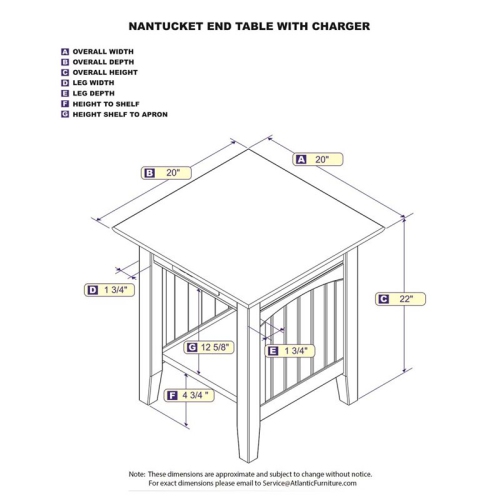 NANTUCKET END TABLE WITH CHARGER

A OVERALL WIDTH
B OVERALL DEPTH
C OVERALL HEIGHT
D LEG WIDTH
E LEG DEPTH
F HEIGHT TO SHELF
G HEIGHT SHELF TO APRON

B 20"

A 20"

D 1 3/4"

C 22"

G 12 5/8"

E 1 3/4"

F 4 3/4 "

Note: These dimensions are approximate and subject to change without notice. For exact dimensions please email to Service@AtlanticFurniture.com