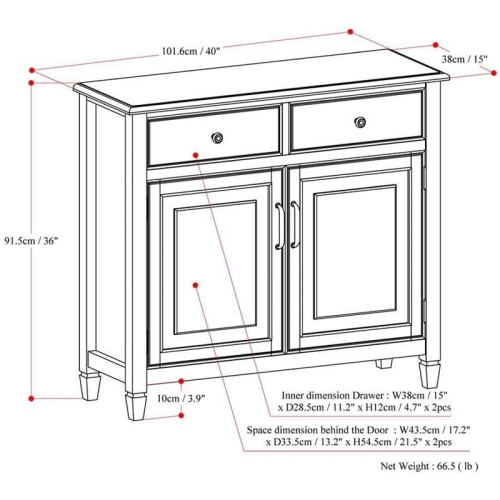 101.6cm / 40"

38cm / 15"

91.5cm / 36"

10cm / 3.9"

Inner dimension Drawer : W38cm / 15" x D28.5cm / 11.2" x H12cm / 4.7" x 2pcs

Space dimension behind the Door : W43.5cm / 17.2" x D33.5cm / 13.2" x H54.5cm / 21.5" x 2pcs

Net Weight : 66.5 ( lb )