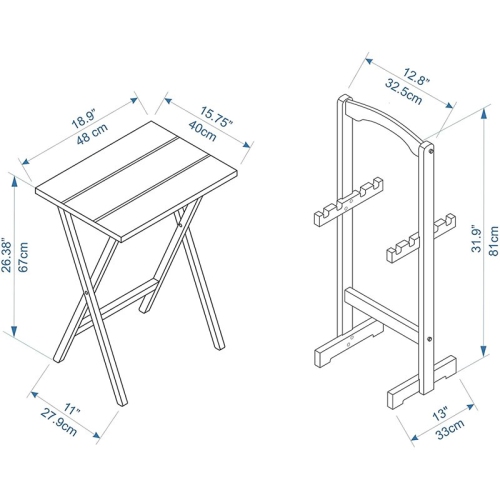 18.9"
48 cm

15.75"
40cm

26.38"
67cm

11"
27.9cm

12.8"
32.5cm

31.9"
81cm

13"
33cm