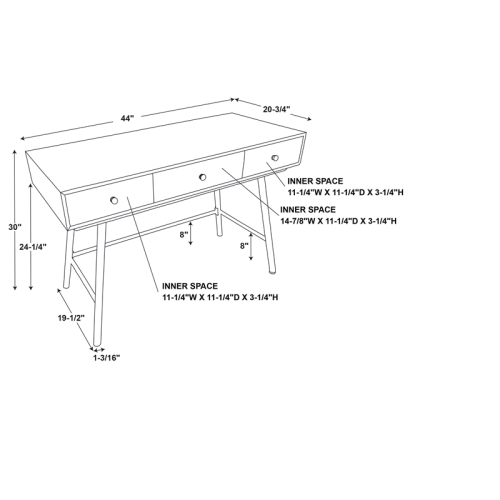 44"

20-3/4"

30"

24-1/4"

INNER SPACE
11-1/4"W X 11-1/4"D X 3-1/4"H

INNER SPACE
14-7/8"W X 11-1/4"D X 3-1/4"H

8"

8"

INNER SPACE
11-1/4"W X 11-1/4"D X 3-1/4"H

19-1/2"

1-3/16"