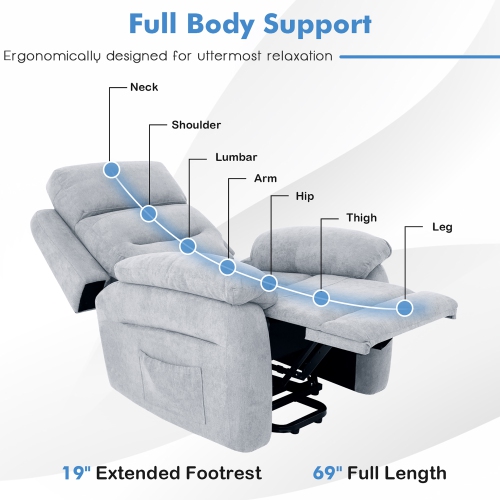 Full Body Support

Ergonomically designed for uttermost relaxation

Neck

Shoulder

Lumbar

Arm

Hip

Thigh

Leg

19" Extended Footrest

69" Full Length