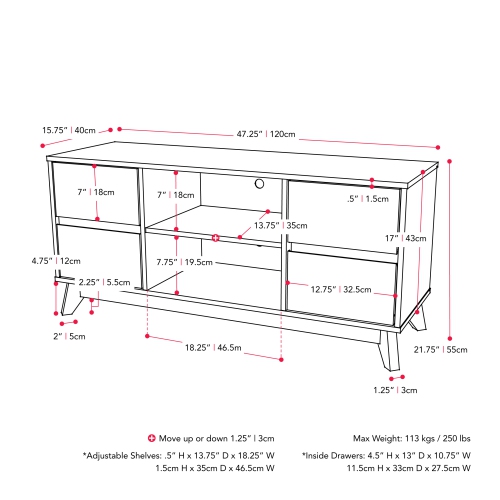 15.75" | 40cm

47.25" | 120cm

7" | 18cm

7" | 18cm

.5" | 1.5cm

13.75" | 35cm

17" | 43cm

4.75" | 12cm

7.75" | 19.5cm

2.25" | 5.5cm

12.75" | 32.5cm

2" | 5cm

18.25" | 46.5m

21.75" | 55cm

1.25" | 3cm

Move up or down 1.25" | 3cm

*Adjustable Shelves: .5" H x 13.75" D x 18.25" W
1.5cm H x 35cm D x 46.5cm W

Max Weight: 113 kgs / 250 lbs

*Inside Drawers: 4.5" H x 13" D x 10.75" W
11.5cm H x 33cm D x 27.5cm W