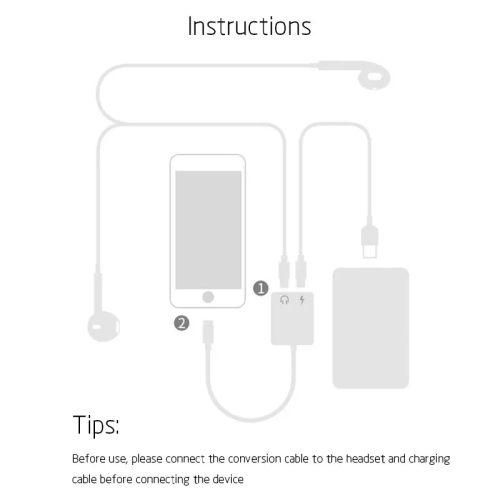 Instructions

1

2

Tips:

Before use, please connect the conversion cable to the headset and charging cable before connecting the device