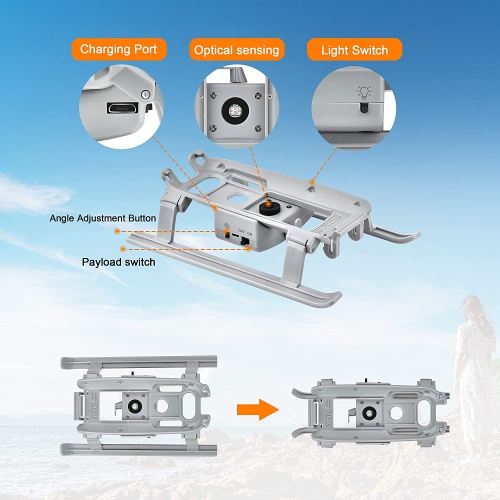 Charging Port

Optical sensing

Light Switch

Angle Adjustment Button

OFF ON

Payload switch